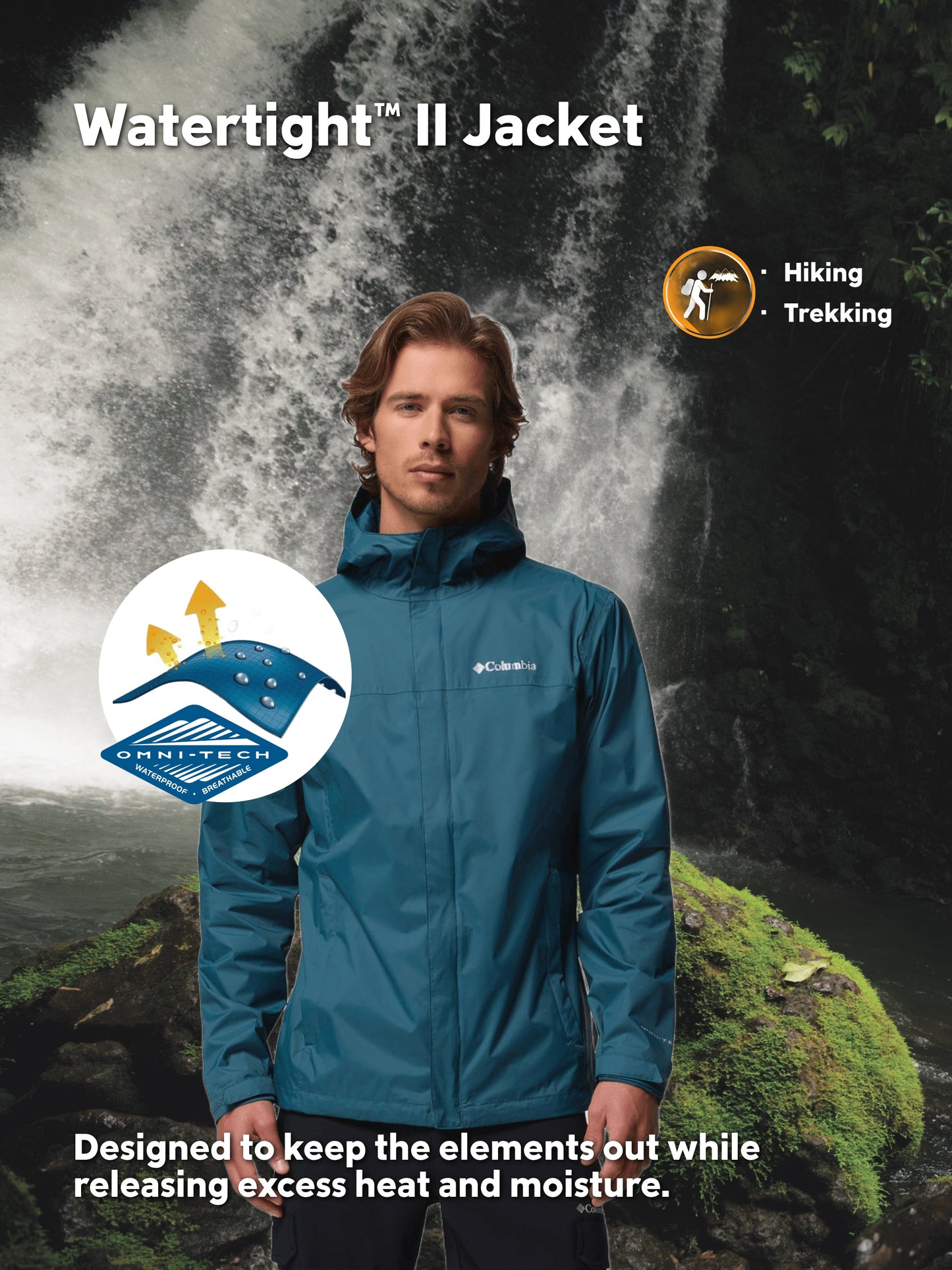 Watertight™ II Jacket

· Hiking
· Trekking

Columbia

OMNI-TECH
WATERPROOF · BREATHABLE

Designed to keep the elements out while releasing excess heat and moisture.