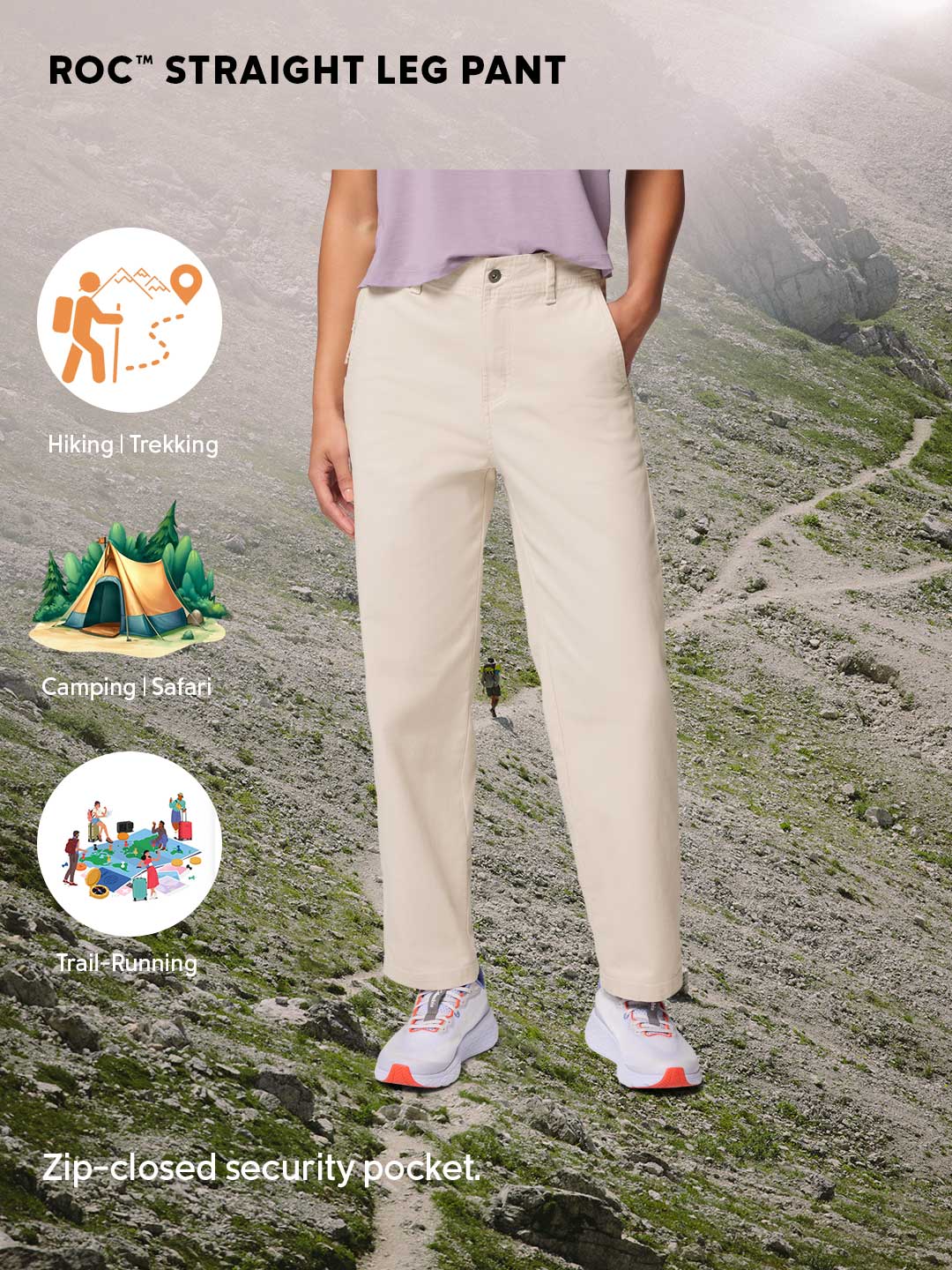 ROC™ STRAIGHT LEG PANT

Hiking | Trekking

Camping | Safari

Trail-Running

Zip-closed security pocket.