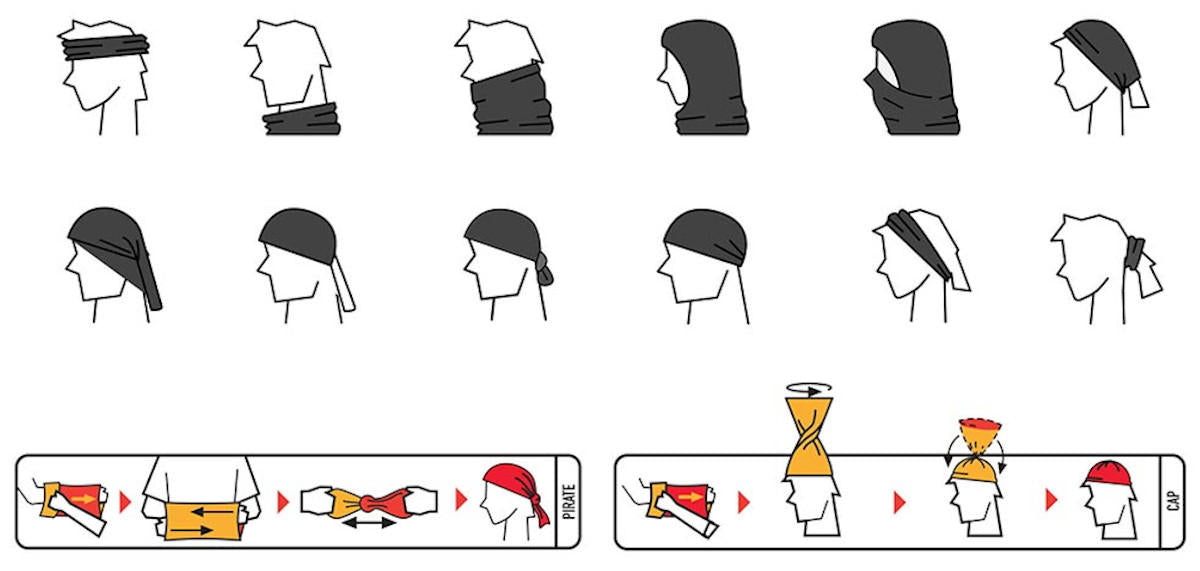 PIRATE

CAP